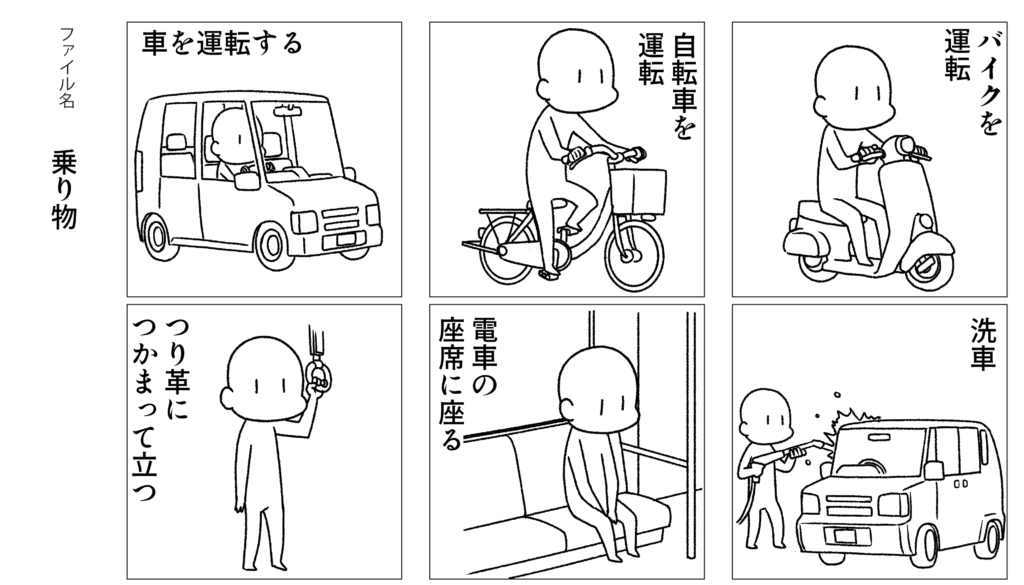 ファイル名

乗り物

車を運転する

自転車を運転

バイクを運転

つり革につかまって立つ

電車の座席に座る

洗車