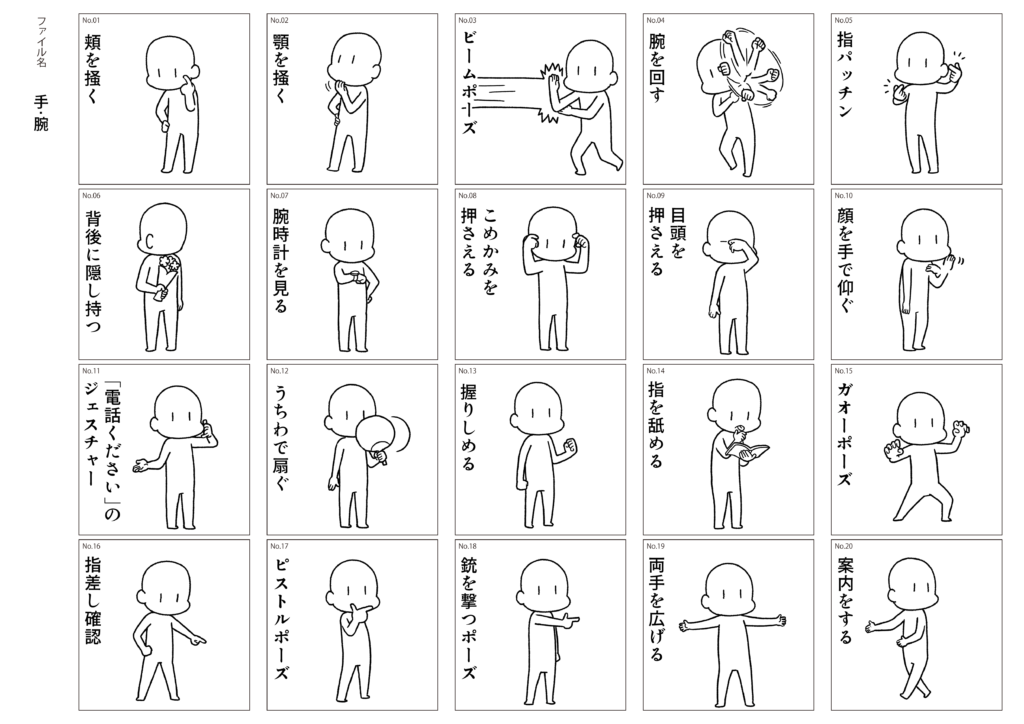 ファイル名

手・腕

No.01
頬を掻く

No.02
顎を掻く

No.03
ビームポーズ

No.04
腕を回す

No.05
指パッチン

No.06
背後に隠し持つ

No.07
腕時計を見る

No.08
こめかみを押さえる

No.09
目頭を押さえる

No.10
顔を手で仰ぐ

No.11
「電話ください」のジェスチャー

No.12
うちわで扇ぐ

No.13
握りしめる

No.14
指を舐める

No.15
ガオーポーズ

No.16
指差し確認

No.17
ピストルポーズ

No.18
銃を撃つポーズ

No.19
両手を広げる

No.20
案内をする