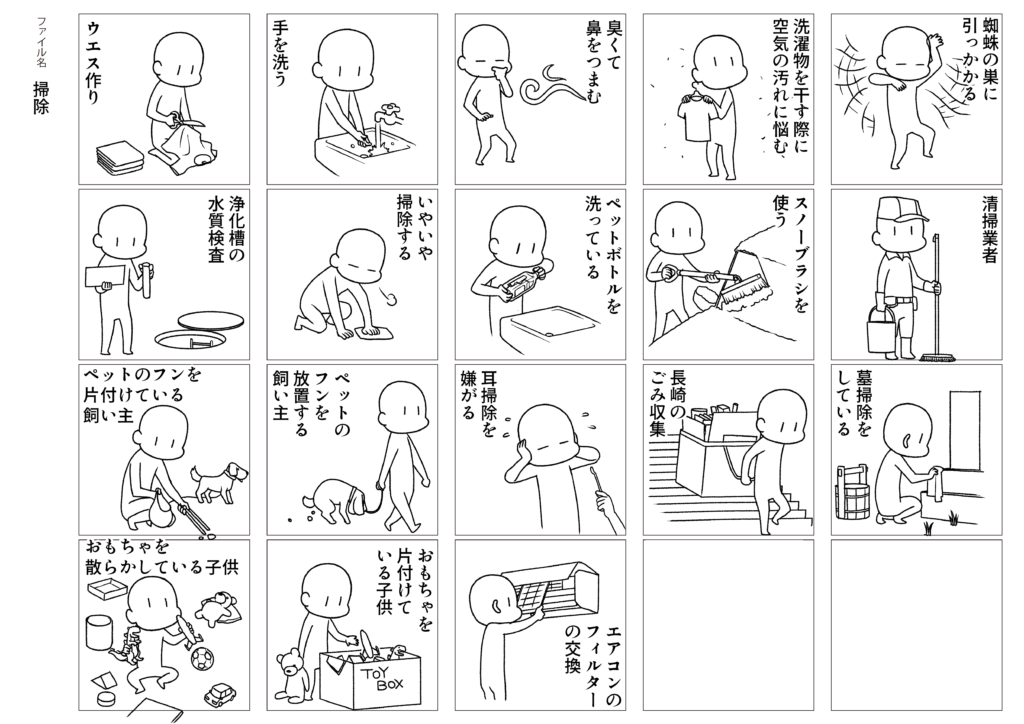 ファイル名
掃除

ウエス作り

手を洗う

臭くて鼻をつまむ

洗濯物を干す際に空気の汚れに悩む、

蜘蛛の巣に引っかかる

浄化槽の水質検査

いやいや掃除する

ペットボトルを洗っている

スノーブラシを使う

清掃業者

ペットのフンを片付けている飼い主

ペットのフンを放置する飼い主

耳掃除を嫌がる

長崎のごみ収集

墓掃除をしている

おもちゃを散らかしている子供

おもちゃを片付けている子供

TOY BOX

エアコンのフィルターの交換