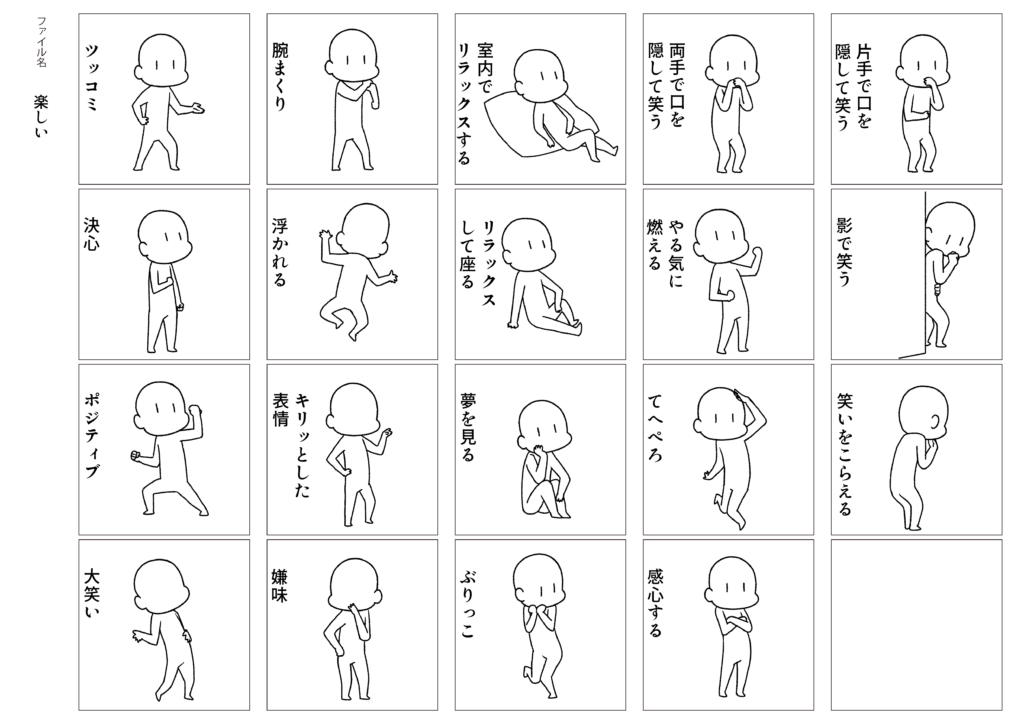 ファイル名

楽しい

ツッコミ

腕まくり

室内でリラックスする

両手で口を隠して笑う

片手で口を隠して笑う

決心

浮かれる

リラックスして座る

やる気に燃える

影で笑う

ポジティブ

キリッとした表情

夢を見る

てへぺろ

笑いをこらえる

大笑い

嫌味

ぶりっこ

感心する