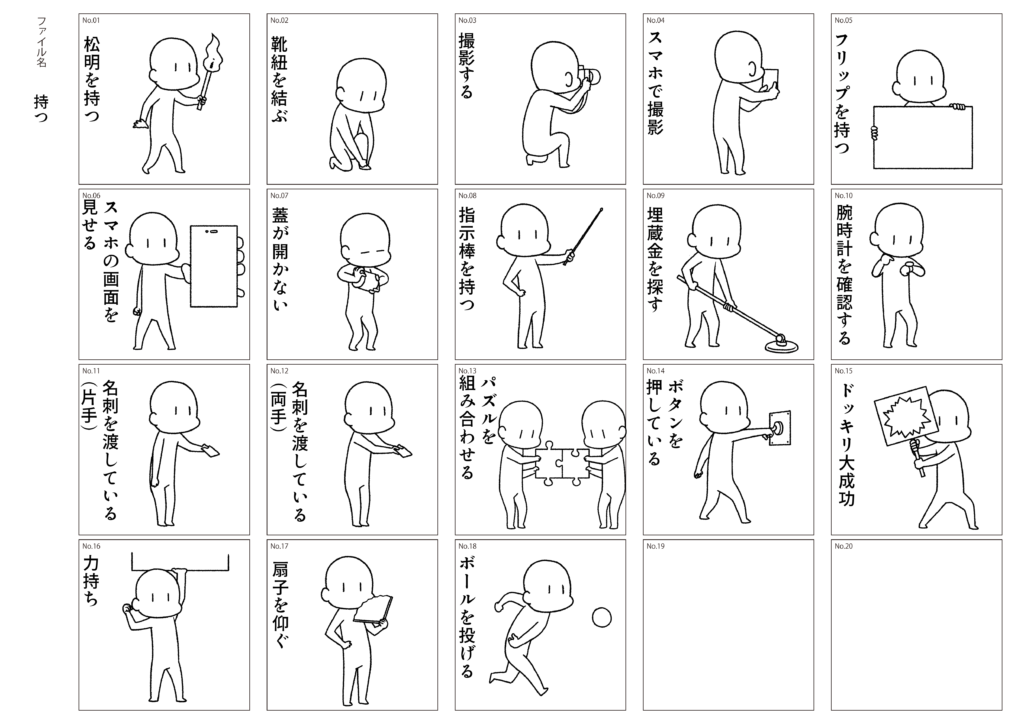 ファイル名

持つ

No.01
松明を持つ

No.02
靴紐を結ぶ

No.03
撮影する

No.04
スマホで撮影

No.05
フリップを持つ

No.06
スマホの画面を見せる

No.07
蓋が開かない

No.08
指示棒を持つ

No.09
埋蔵金を探す

No.10
腕時計を確認する

No.11
名刺を渡している（片手）

No.12
名刺を渡している（両手）

No.13
パズルを組み合わせる

No.14
ボタンを押している

No.15
ドッキリ大成功

No.16
力持ち

No.17
扇子を仰ぐ

No.18
ボールを投げる

No.19

No.20