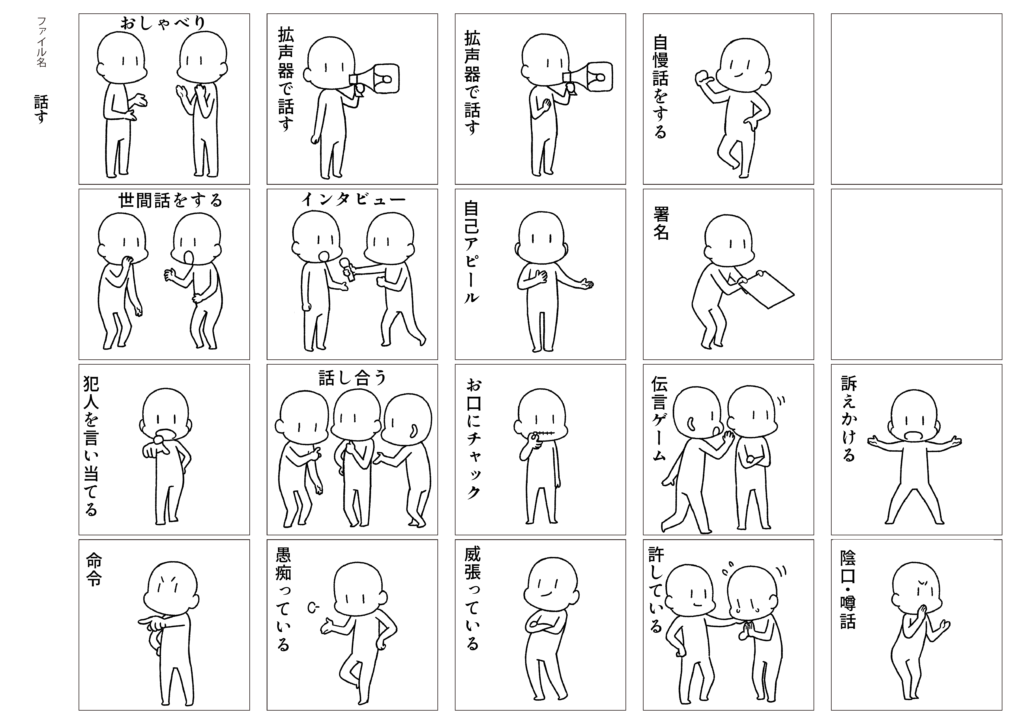 ファイル名

話す

おしゃべり

拡声器で話す

拡声器で話す

自慢話をする

世間話をする

インタビュー

自己アピール

署名

犯人を言い当てる

話し合う

お口にチャック

伝言ゲーム

訴えかける

命令

愚痴っている

威張っている

許している

陰口・噂話