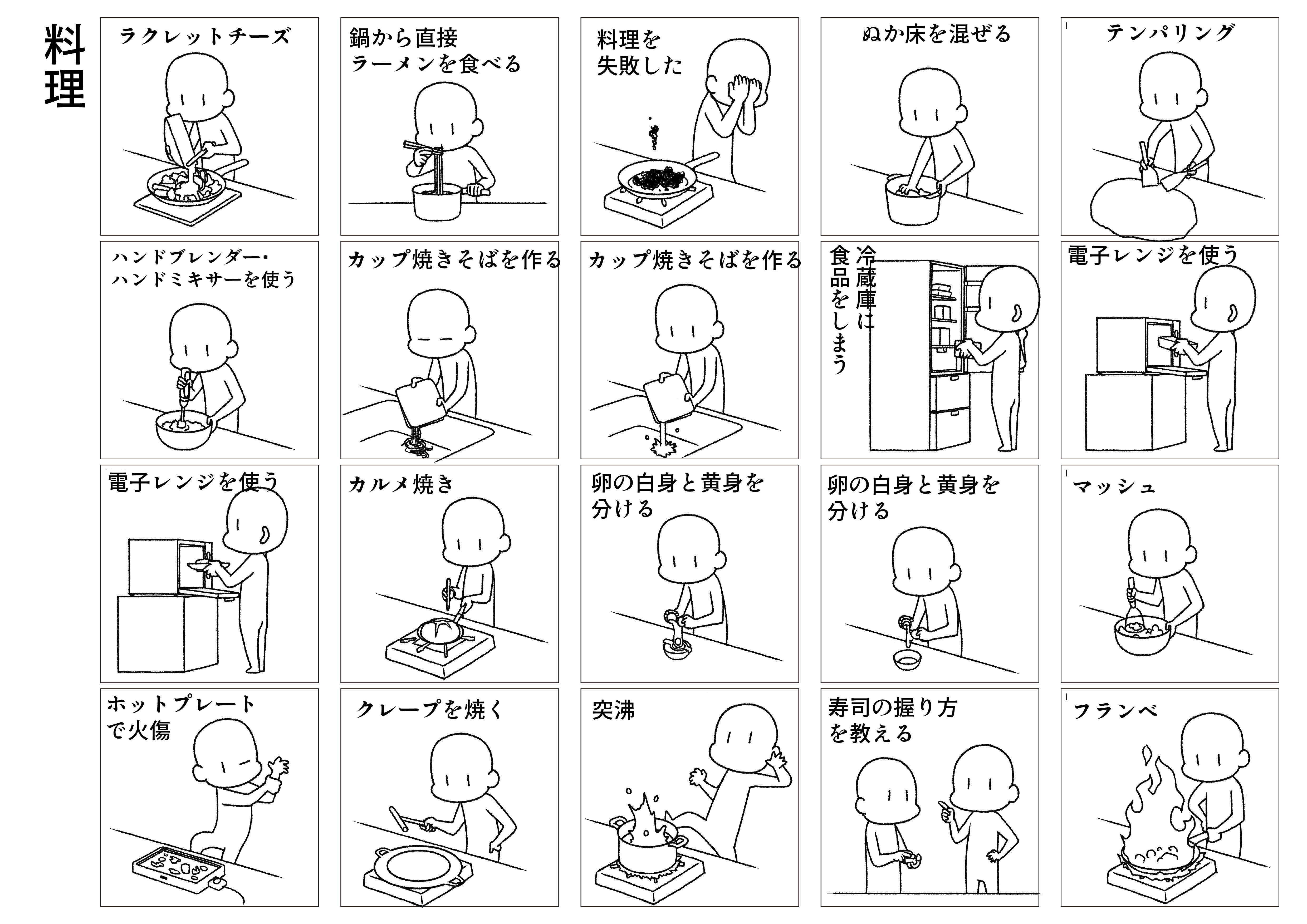 料理

ラクレットチーズ

鍋から直接
ラーメンを食べる

料理を
失敗した

ぬか床を混ぜる

テンパリング

ハンドブレンダー・
ハンドミキサーを使う

カップ焼きそばを作る

カップ焼きそばを作る

冷蔵庫に
食品をしまう

電子レンジを使う

電子レンジを使う

カルメ焼き

卵の白身と黄身を
分ける

卵の白身と黄身を
分ける

マッシュ

ホットプレート
で火傷

クレープを焼く

突沸

寿司の握り方
を教える

フランベ