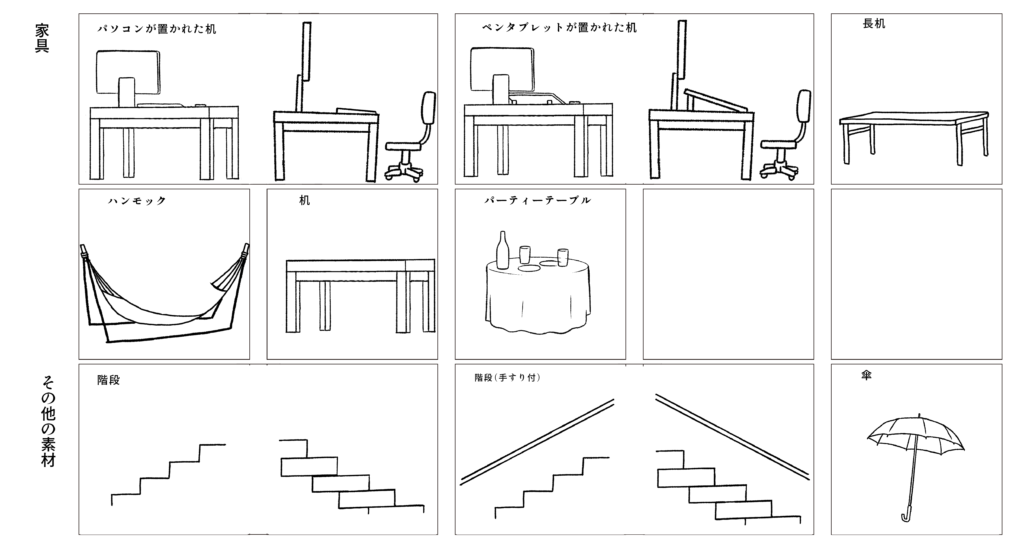 家具

パソコンが置かれた机

ペンタブレットが置かれた机

長机

ハンモック

机

パーティーテーブル

その他の素材

階段

階段(手すり付)

傘