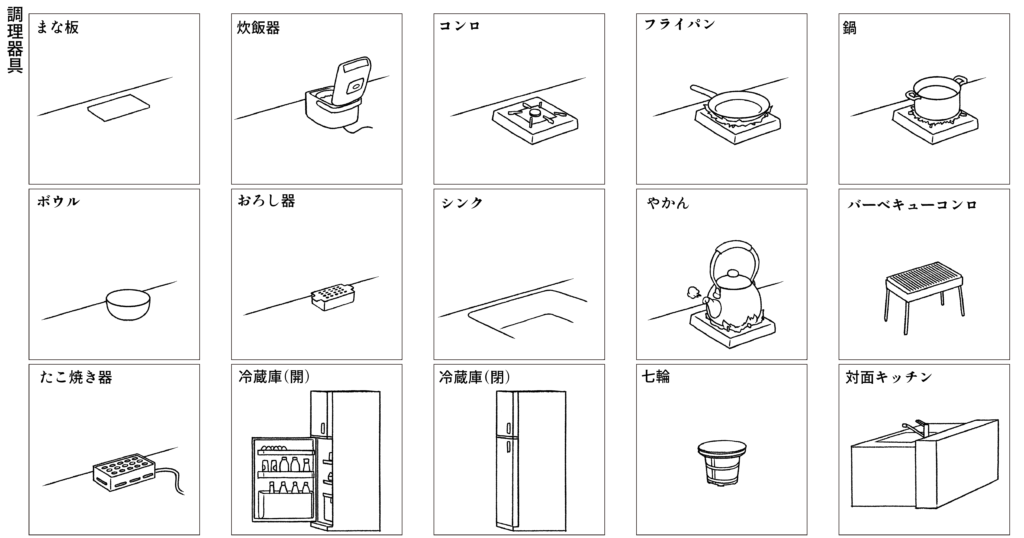 調理器具

まな板

炊飯器

コンロ

フライパン

鍋

ボウル

おろし器

シンク

やかん

バーベキューコンロ

たこ焼き器

冷蔵庫(開)

冷蔵庫(閉)

七輪

対面キッチン