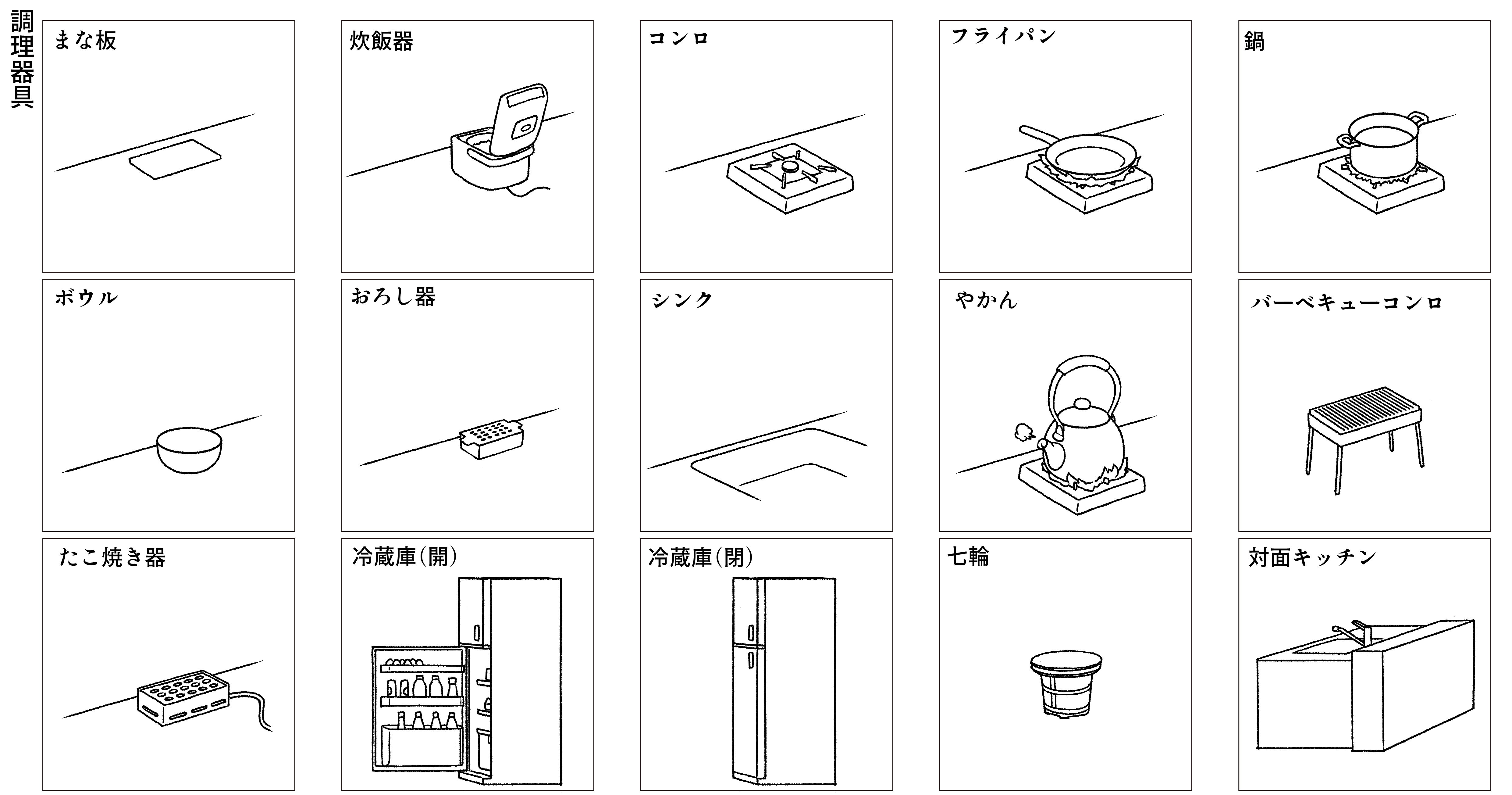 調理器具

まな板

炊飯器

コンロ

フライパン

鍋

ボウル

おろし器

シンク

やかん

バーベキューコンロ

たこ焼き器

冷蔵庫(開)

冷蔵庫(閉)

七輪

対面キッチン